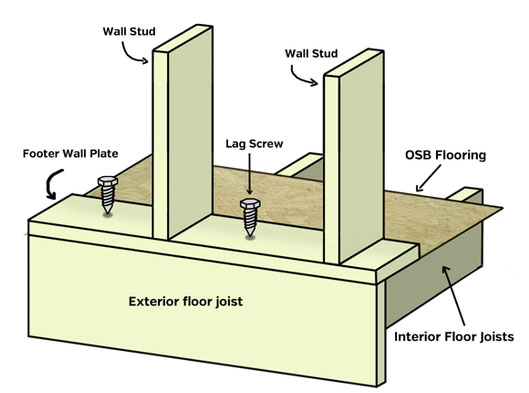 Wall Stud

Wall Stud

Footer Wall Plate

Lag Screw

OSB Flooring

Exterior floor joist

Interior Floor Joists