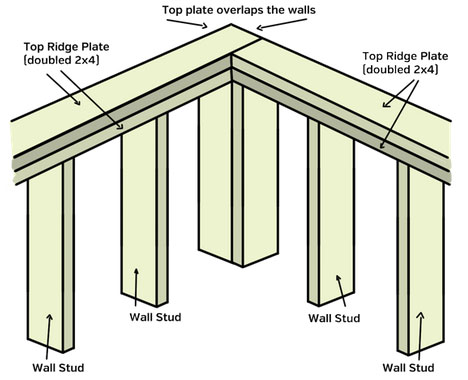 Top plate overlaps the walls

Top Ridge Plate
(doubled 2x4)

Top Ridge Plate
(doubled 2x4)

Wall Stud

Wall Stud

Wall Stud

Wall Stud